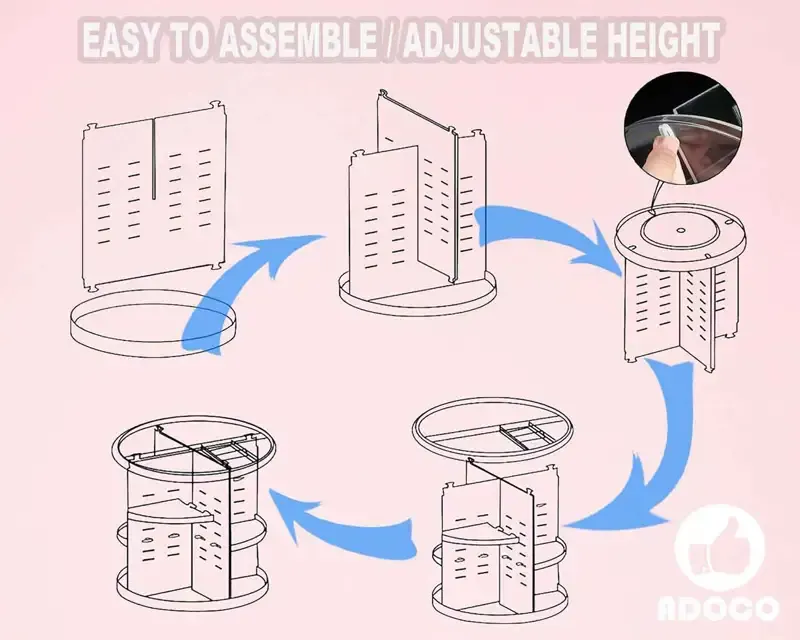 EASY TO ASSEMBLE / ADJUSTABLE HEIGHT

ADOCO