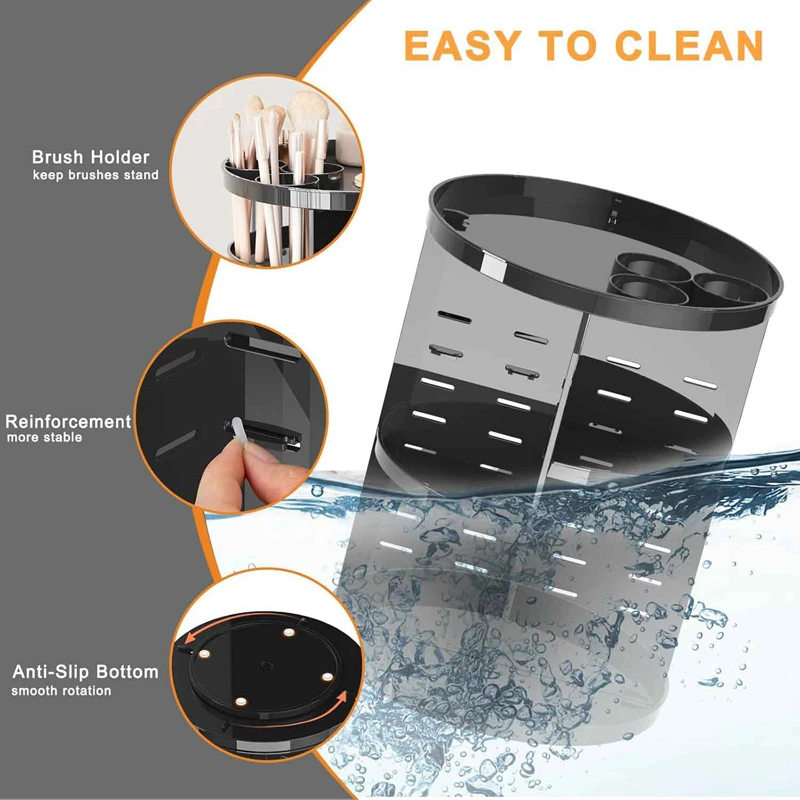 EASY TO CLEAN

Brush Holder
keep brushes stand

Reinforcement
more stable

Anti-Slip Bottom
smooth rotation